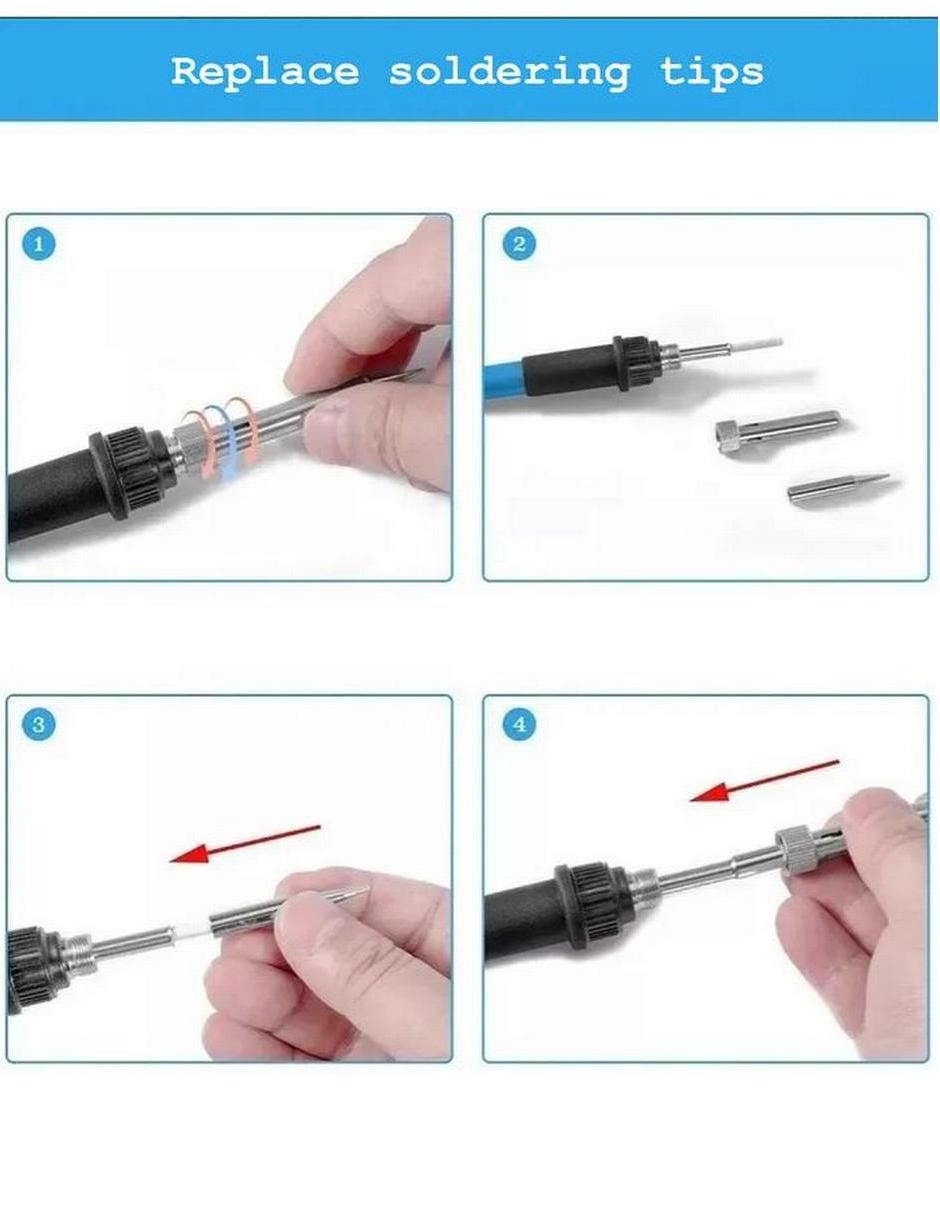 Replace soldering tips

1

2

3

4