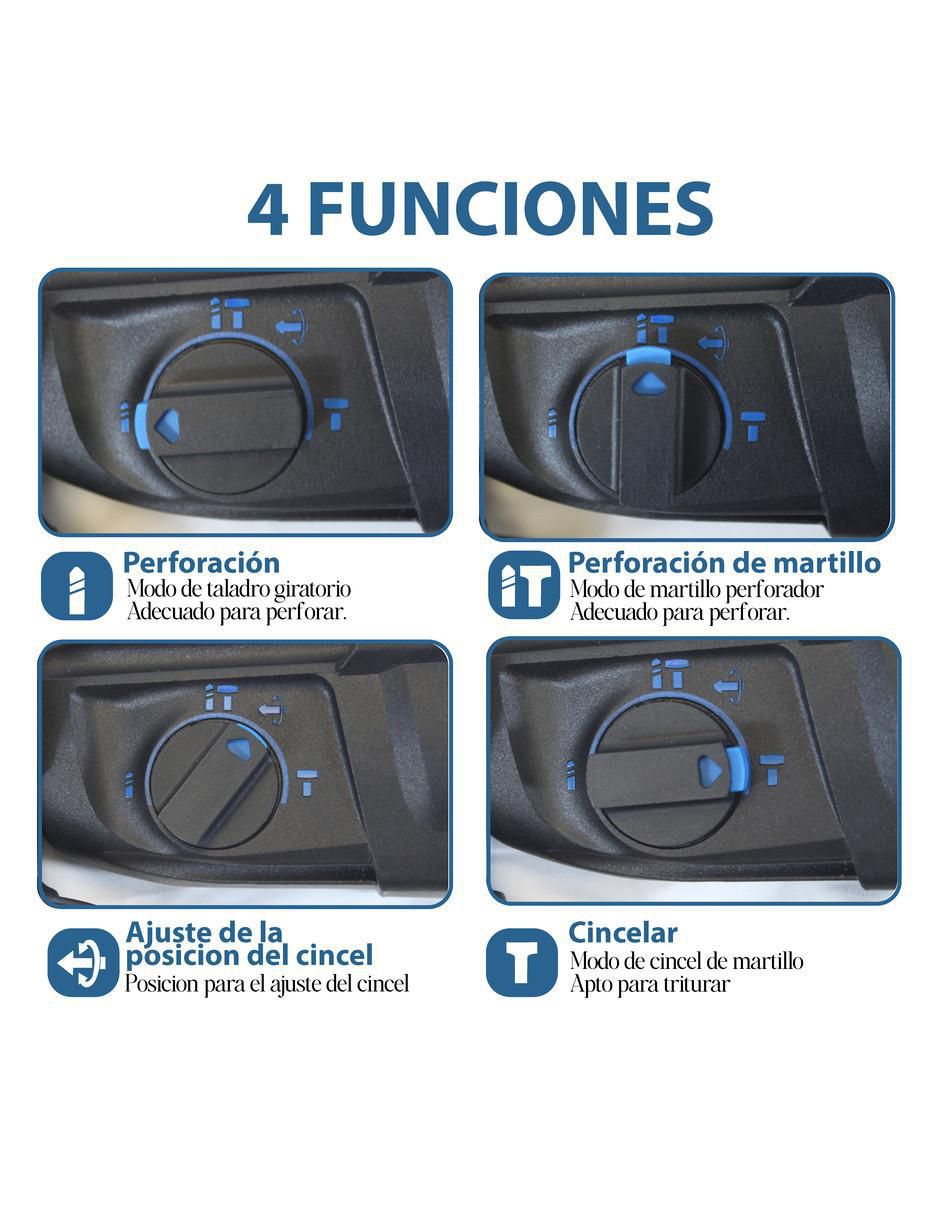 4 FUNCIONES

Perforación
Modo de taladro giratorio
Adecuado para perforar.

Perforación de martillo
Modo de martillo perforador
Adecuado para perforar.

Ajuste de la posicion del cincel
Posicion para el ajuste del cincel

Cincelar
Modo de cincel de martillo
Apto para triturar