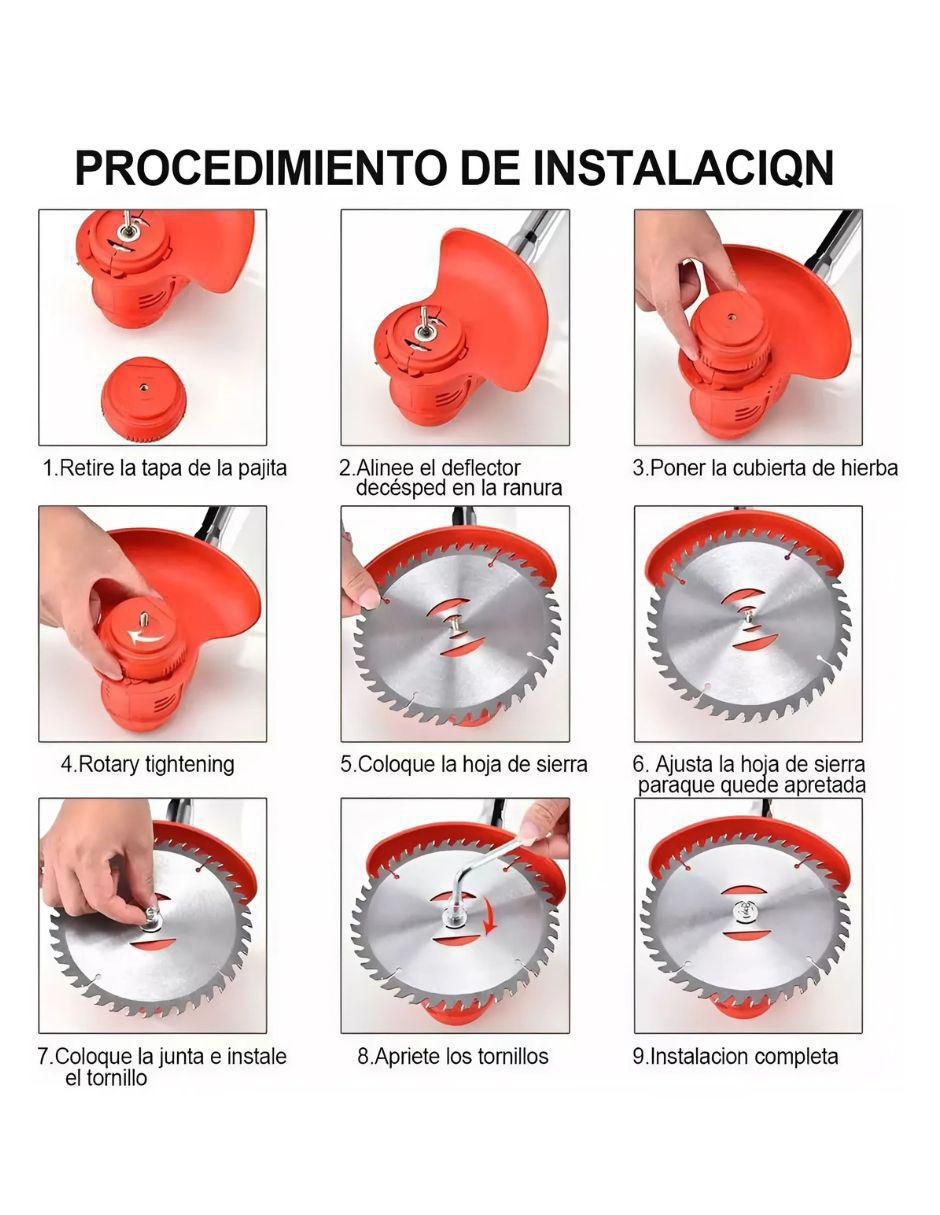 PROCEDIMIENTO DE INSTALACIQN

1.Retire la tapa de la pajita

2.Alinee el deflector decésped en la ranura

3.Poner la cubierta de hierba

4.Rotary tightening

5.Coloque la hoja de sierra

6. Ajusta la hoja de sierra paraque quede apretada

7.Coloque la junta e instale el tornillo

8.Apriete los tornillos

9.Instalacion completa